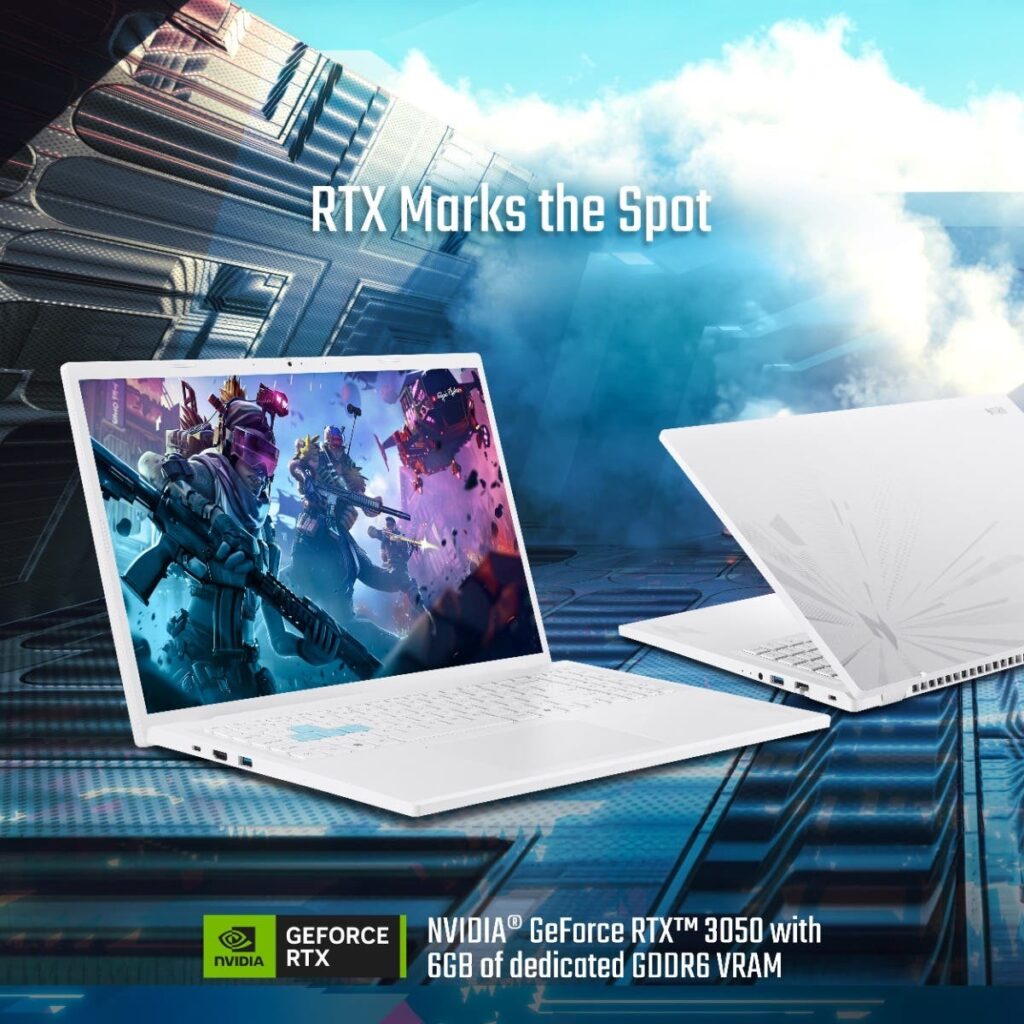 RTX Marks the Spot

NVIDIA GEFORCE RTX

NVIDIA® GeForce RTX™ 3050 with 6GB of dedicated GDDR6 VRAM